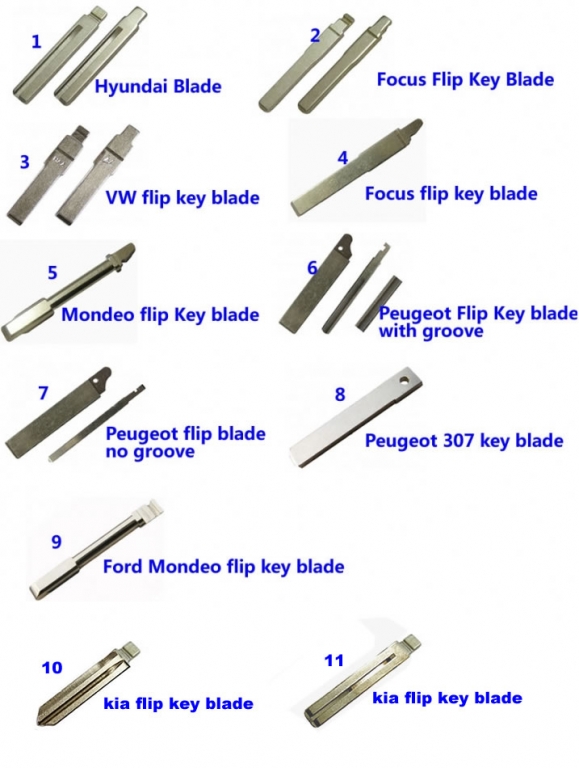 1
Hyundai Blade

2
Focus Flip Key Blade

3
VW flip key blade

4
Focus flip key blade

5
Mondeo flip Key blade

6
Peugeot Flip Key blade with groove

7
Peugeot flip blade no groove

8
Peugeot 307 key blade

9
Ford Mondeo flip key blade

10
kia flip key blade

11
kia flip key blade