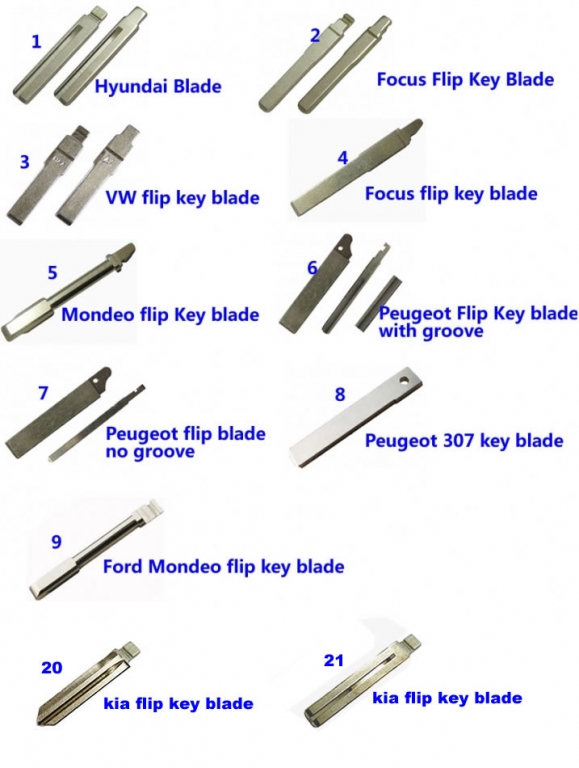 1
Hyundai Blade

2
Focus Flip Key Blade

3
VW flip key blade

4
Focus flip key blade

5
Mondeo flip Key blade

6
Peugeot Flip Key blade with groove

7
Peugeot flip blade no groove

8
Peugeot 307 key blade

9
Ford Mondeo flip key blade

20
kia flip key blade

21
kia flip key blade