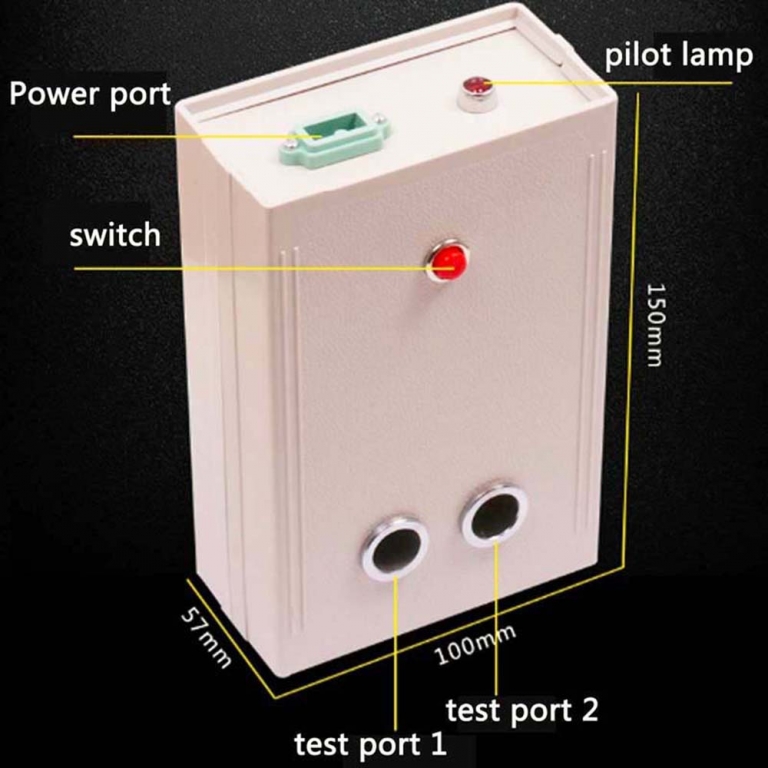 Power port

pilot lamp

switch

150mm

57mm

100mm

test port 2

test port 1