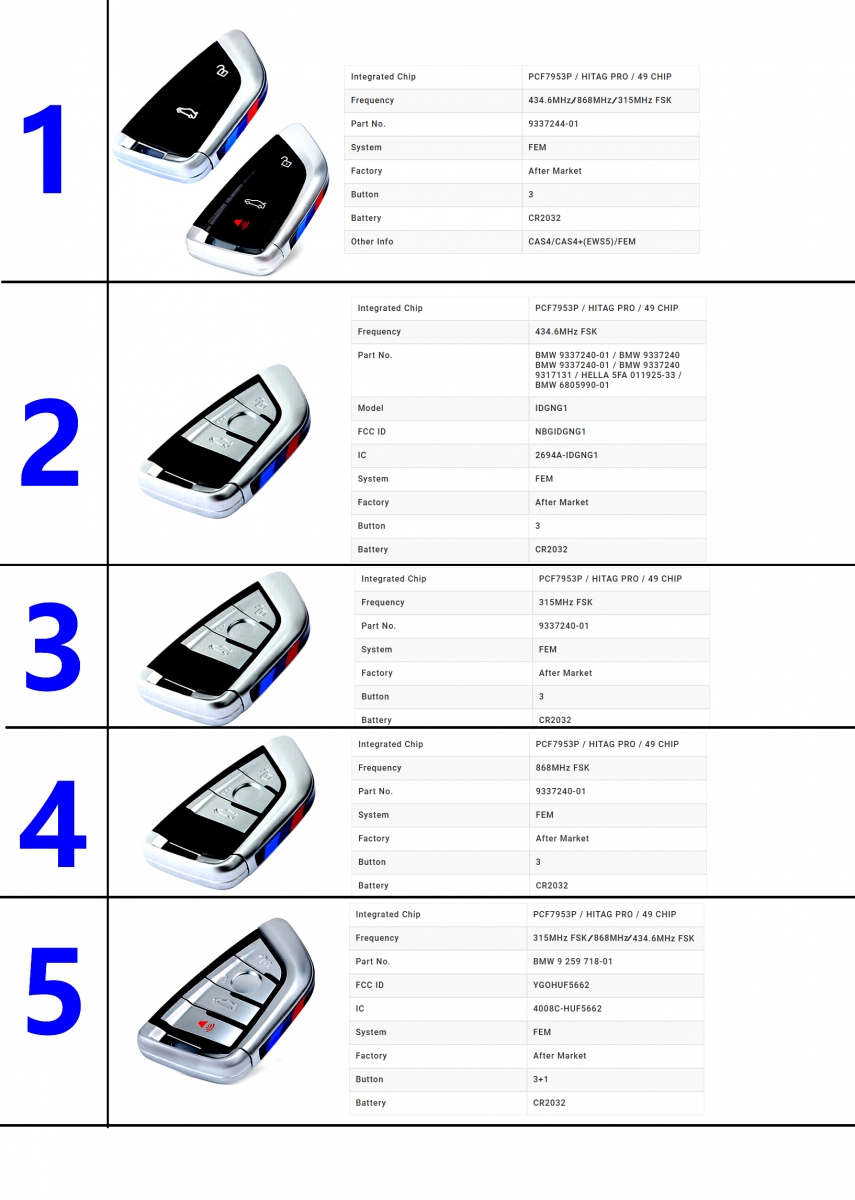 1

| Integrated Chip | PCF7953P / HITAG PRO / 49 CHIP |
|---|---|
| Frequency | 434.6MHz/868MHz/315MHz FSK |
| Part No. | 9337244-01 |
| System | FEM |
| Factory | After Market |
| Button | 3 |
| Battery | CR2032 |
| Other Info | CAS4/CAS4+(EWS5)/FEM |

2

| Integrated Chip | PCF7953P / HITAG PRO / 49 CHIP |
|---|---|
| Frequency | 434.6MHz FSK |
| Part No. | BMW 9337240-01 / BMW 9337240 BMW 9337240-01 / BMW 9337240 9317131 / HELLA 5FA 011925-33 / BMW 6805990-01 |
| Model | IDGNG1 |
| FCC ID | NBGIDGNG1 |
| IC | 2694A-IDGNG1 |
| System | FEM |
| Factory | After Market |
| Button | 3 |
| Battery | CR2032 |

3

| Integrated Chip | PCF7953P / HITAG PRO / 49 CHIP |
|---|---|
| Frequency | 315MHz FSK |
| Part No. | 9337240-01 |
| System | FEM |
| Factory | After Market |
| Button | 3 |
| Battery | CR2032 |

4

| Integrated Chip | PCF7953P / HITAG PRO / 49 CHIP |
|---|---|
| Frequency | 868MHz FSK |
| Part No. | 9337240-01 |
| System | FEM |
| Factory | After Market |
| Button | 3 |
| Battery | CR2032 |

5

| Integrated Chip | PCF7953P / HITAG PRO / 49 CHIP |
|---|---|
| Frequency | 315MHz FSK/868MHz/434.6MHz FSK |
| Part No. | BMW 9 259 718-01 |
| FCC ID | YGOHUF5662 |
| IC | 4008C-HUF5662 |
| System | FEM |
| Factory | After Market |
| Button | 3+1 |
| Battery | CR2032 |